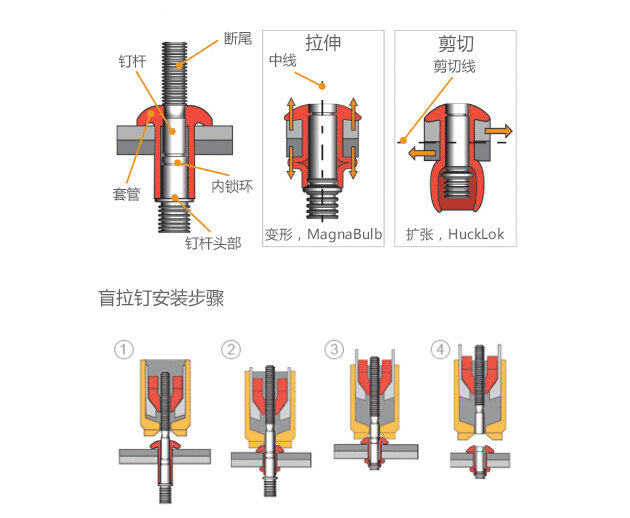 断尾
钉杆
套管
内锁环
钉杆头部

拉伸
中线
变形，MagnaBulb

剪切
剪切线
扩张，HuckLok

盲拉钉安装步骤

①
②
③
④